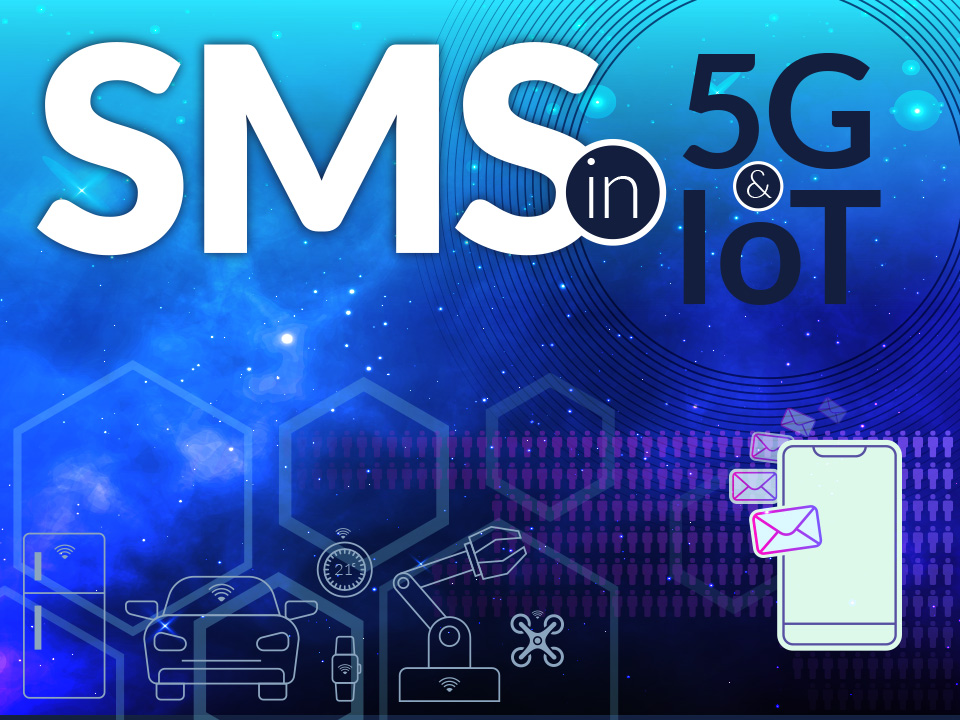 SMS in 5G & IoT

21°