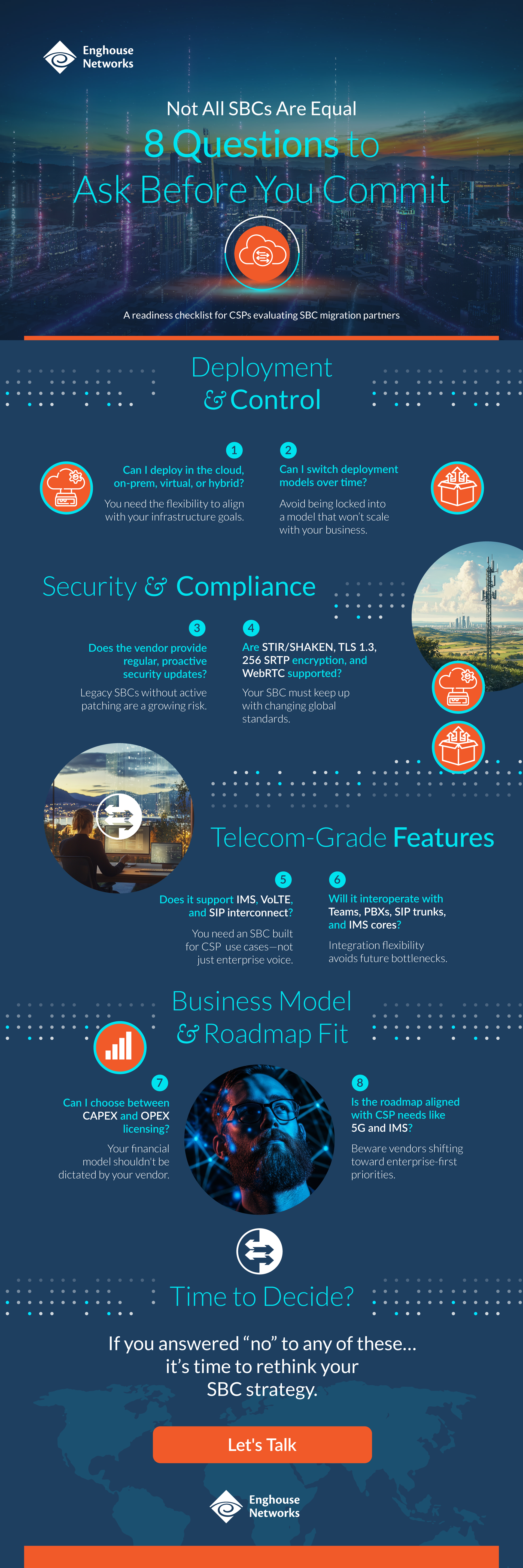 Enghouse Networks

Not All SBCs Are Equal

8 Questions to Ask Before You Commit

A readiness checklist for CSPs evaluating SBC migration partners

Deployment & Control

1

Can I deploy in the cloud, on-prem, virtual, or hybrid?

You need the flexibility to align with your infrastructure goals.

2

Can I switch deployment models over time?

Avoid being locked into a model that won't scale with your business.

Security & Compliance

3

Does the vendor provide regular, proactive security updates?

Legacy SBCs without active patching are a growing risk.

4

Are STIR/SHAKEN, TLS 1.3, 256 SRTP encryption, and WebRTC supported?

Your SBC must keep up with changing global standards.

Telecom-Grade Features

5

Does it support IMS, VoLTE, and SIP interconnect?

You need an SBC built for CSP use cases—not just enterprise voice.

6

Will it interoperate with Teams, PBXs, SIP trunks, and IMS cores?

Integration flexibility avoids future bottlenecks.

Business Model & Roadmap Fit

7

Can I choose between CAPEX and OPEX licensing?

Your financial model shouldn't be dictated by your vendor.

8

Is the roadmap aligned with CSP needs like 5G and IMS?

Beware vendors shifting toward enterprise-first priorities.

Time to Decide?

If you answered "no" to any of these... it's time to rethink your SBC strategy.

Let's Talk

Enghouse Networks