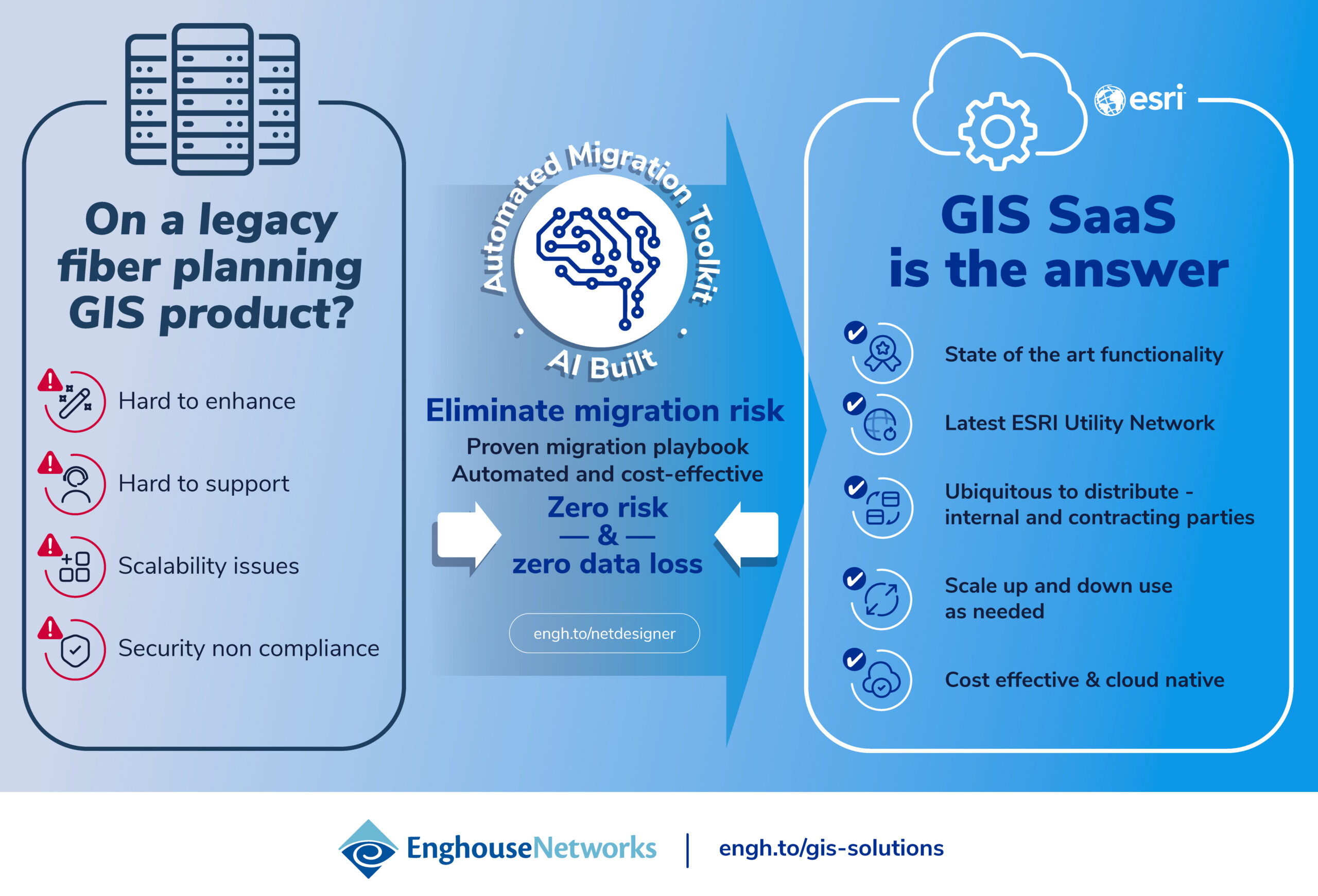 On a legacy fiber planning GIS product?

Hard to enhance

Hard to support

Scalability issues

Security non compliance

Automated Migration Toolkit

AI Built

Eliminate migration risk

Proven migration playbook
Automated and cost-effective

Zero risk
— & —
zero data loss

engh.to/netdesigner

esri

GIS SaaS is the answer

State of the art functionality

Latest ESRI Utility Network

Ubiquitous to distribute - internal and contracting parties

Scale up and down use as needed

Cost effective & cloud native

EnghouseNetworks | engh.to/gis-solutions