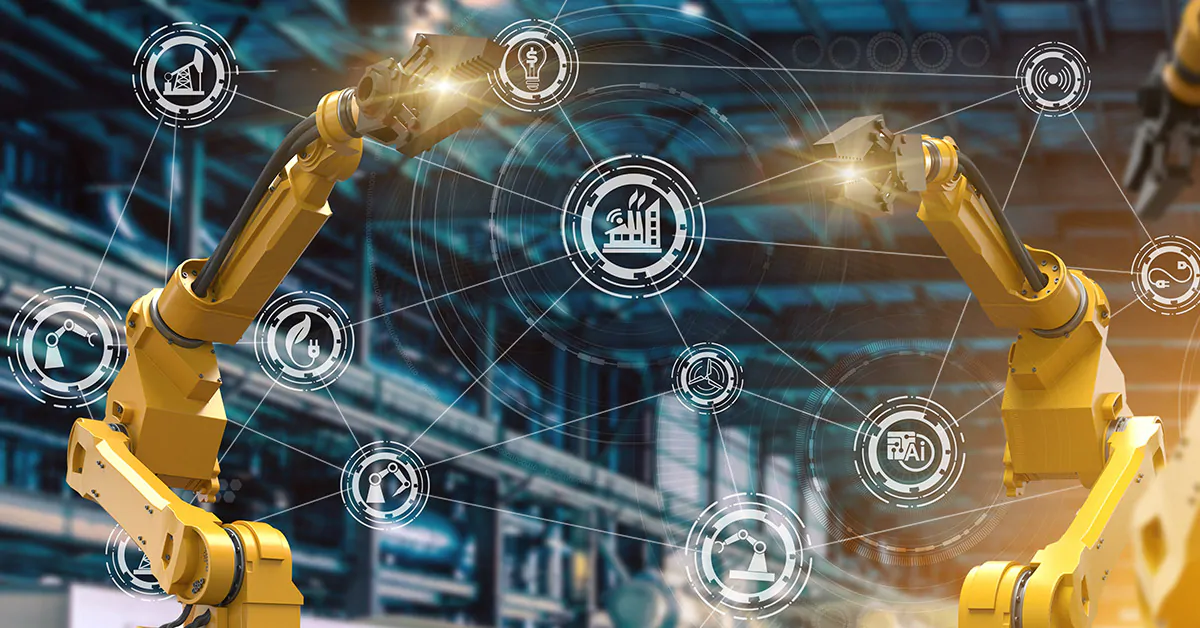 Ai